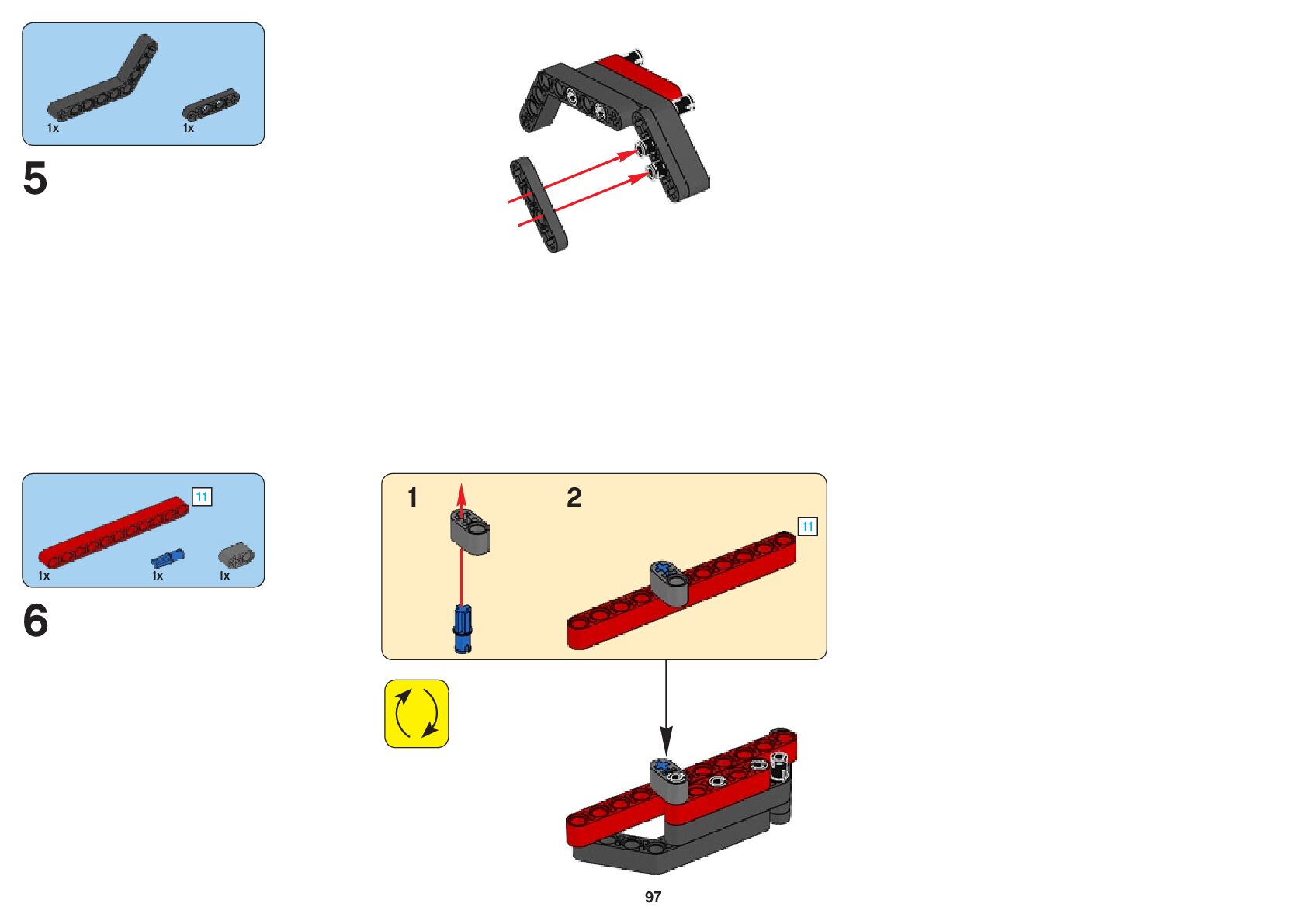 1x

1x

5

11

1x

1x

1x

6

1

2

11

97